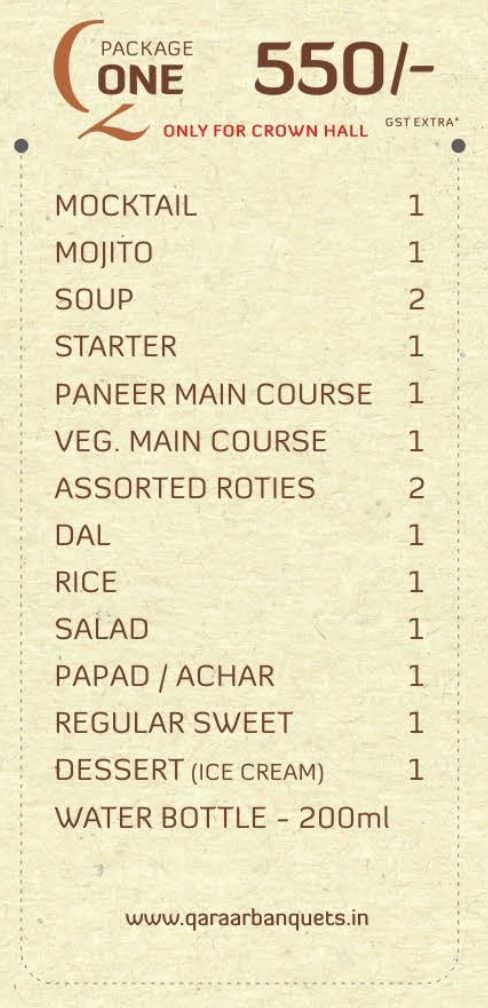 PACKAGE
ONE
550/-
ONLY FOR CROWN HALL
GST EXTRA*

MOCKTAIL 1
MOJITO 1
SOUP 2
STARTER 1
PANEER MAIN COURSE 1
VEG. MAIN COURSE 1
ASSORTED ROTIES 2
DAL 1
RICE 1
SALAD 1
PAPAD / ACHAR 1
REGULAR SWEET 1
DESSERT (ICE CREAM) 1
WATER BOTTLE - 200ml

www.qaraarbanquets.in